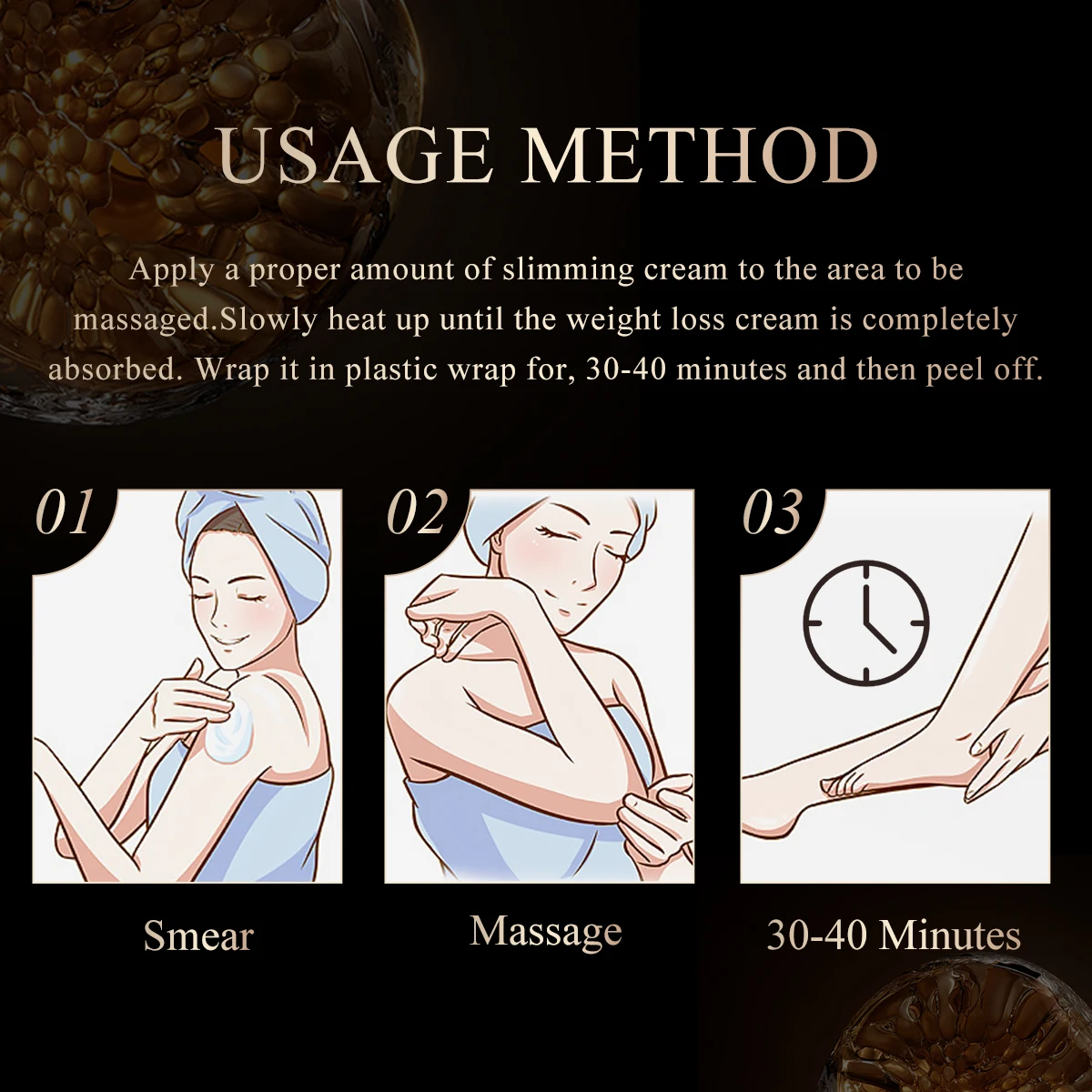 USAGE METHOD

Apply a proper amount of slimming cream to the area to be massaged.Slowly heat up until the weight loss cream is completely absorbed. Wrap it in plastic wrap for, 30-40 minutes and then peel off.

01

Smear

02

Massage

03

30-40 Minutes